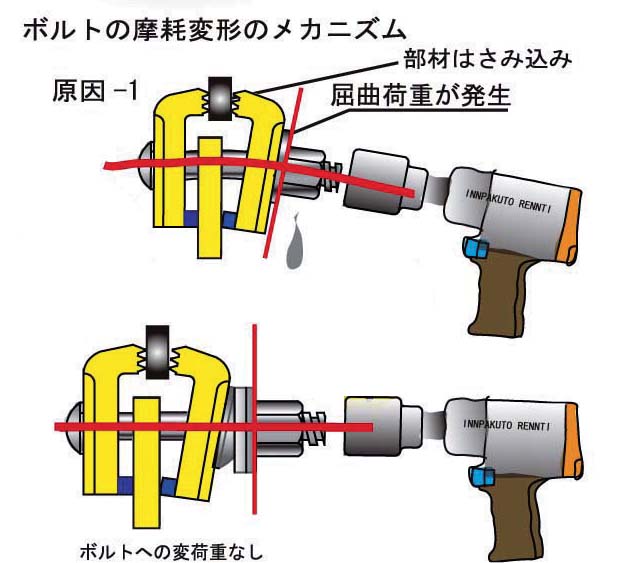 ボルトの摩耗変形のメカニズム

部材はさみ込み

原因 -1

屈曲荷重が発生

INNPAKUTO RENNTI

INNPAKUTO RENNTI

ボルトへの変荷重なし